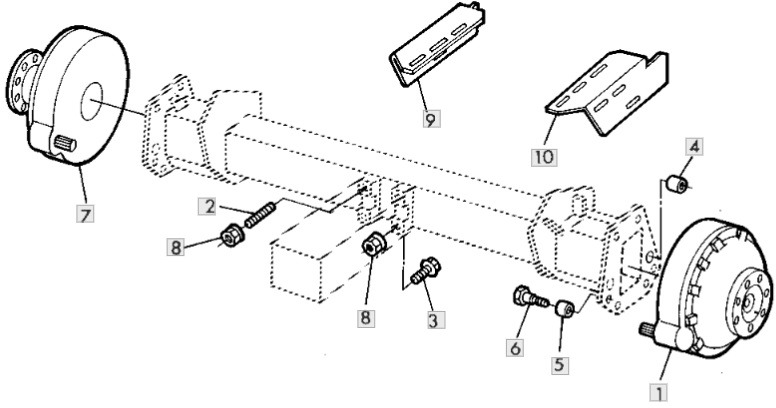 9
10
4
7
2
8
8
3
6
5
1