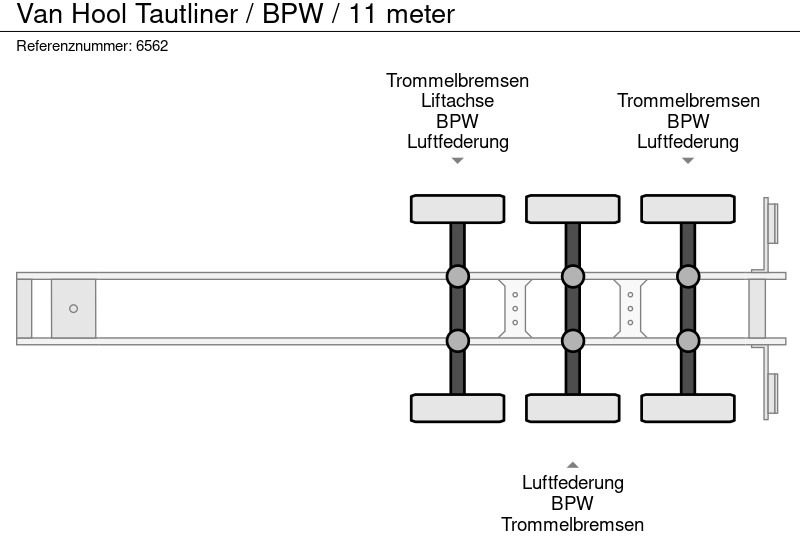 Van Hool Tautliner / BPW / 11 meter

Referenznummer: 6562

Trommelbremsen
Liftachse
BPW
Luftfederung

Trommelbremsen
BPW
Luftfederung

Luftfederung
BPW
Trommelbremsen